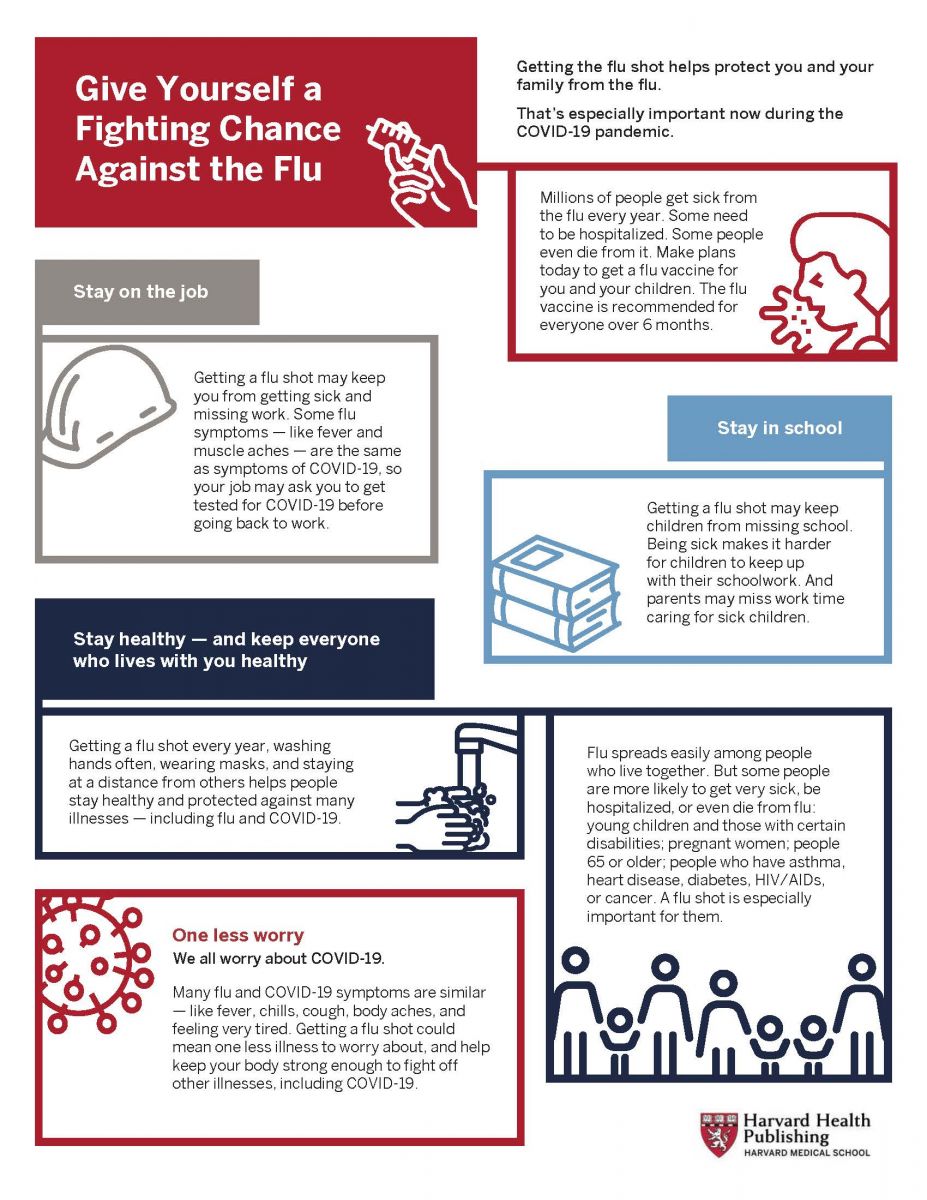 Give Yourself a Fighting Chance Against the Flu

Getting the flu shot helps protect you and your family from the flu.

That's especially important now during the COVID-19 pandemic.

Millions of people get sick from the flu every year. Some need to be hospitalized. Some people even die from it. Make plans today to get a flu vaccine for you and your children. The flu vaccine is recommended for everyone over 6 months.

Stay on the job

Getting a flu shot may keep you from getting sick and missing work. Some flu symptoms — like fever and muscle aches — are the same as symptoms of COVID-19, so your job may ask you to get tested for COVID-19 before going back to work.

Stay in school

Getting a flu shot may keep children from missing school. Being sick makes it harder for children to keep up with their schoolwork. And parents may miss work time caring for sick children.

Stay healthy — and keep everyone who lives with you healthy

Getting a flu shot every year, washing hands often, wearing masks, and staying at a distance from others helps people stay healthy and protected against many illnesses — including flu and COVID-19.

Flu spreads easily among people who live together. But some people are more likely to get very sick, be hospitalized, or even die from flu: young children and those with certain disabilities; pregnant women; people 65 or older; people who have asthma, heart disease, diabetes, HIV/AIDs, or cancer. A flu shot is especially important for them.

One less worry

We all worry about COVID-19.

Many flu and COVID-19 symptoms are similar — like fever, chills, cough, body aches, and feeling very tired. Getting a flu shot could mean one less illness to worry about, and help keep your body strong enough to fight off other illnesses, including COVID-19.

Harvard Health Publishing
HARVARD MEDICAL SCHOOL