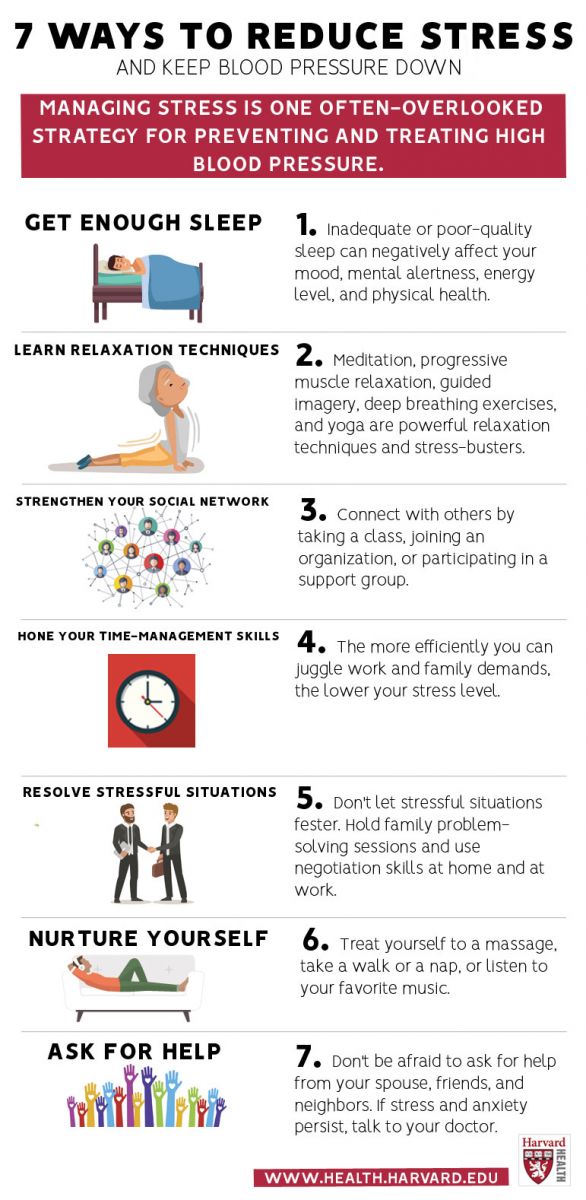 7 WAYS TO REDUCE STRESS

AND KEEP BLOOD PRESSURE DOWN

MANAGING STRESS IS ONE OFTEN-OVERLOOKED STRATEGY FOR PREVENTING AND TREATING HIGH BLOOD PRESSURE.

GET ENOUGH SLEEP

1. Inadequate or poor-quality sleep can negatively affect your mood, mental alertness, energy level, and physical health.

LEARN RELAXATION TECHNIQUES

2. Meditation, progressive muscle relaxation, guided imagery, deep breathing exercises, and yoga are powerful relaxation techniques and stress-busters.

STRENGTHEN YOUR SOCIAL NETWORK

3. Connect with others by taking a class, joining an organization, or participating in a support group.

HONE YOUR TIME-MANAGEMENT SKILLS

4. The more efficiently you can juggle work and family demands, the lower your stress level.

RESOLVE STRESSFUL SITUATIONS

5. Don't let stressful situations fester. Hold family problem-solving sessions and use negotiation skills at home and at work.

NURTURE YOURSELF

6. Treat yourself to a massage, take a walk or a nap, or listen to your favorite music.

ASK FOR HELP

7. Don't be afraid to ask for help from your spouse, friends, and neighbors. If stress and anxiety persist, talk to your doctor.

WWW.HEALTH.HARVARD.EDU

Harvard HEALTH